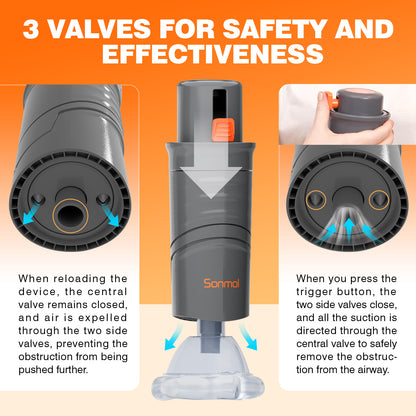 3 VALVES FOR SAFETY AND EFFECTIVENESS

When reloading the device, the central valve remains closed, and air is expelled through the two side valves, preventing the obstruction from being pushed further.

Sonmol

When you press the trigger button, the two side valves close, and all the suction is directed through the central valve to safely remove the obstruction from the airway.